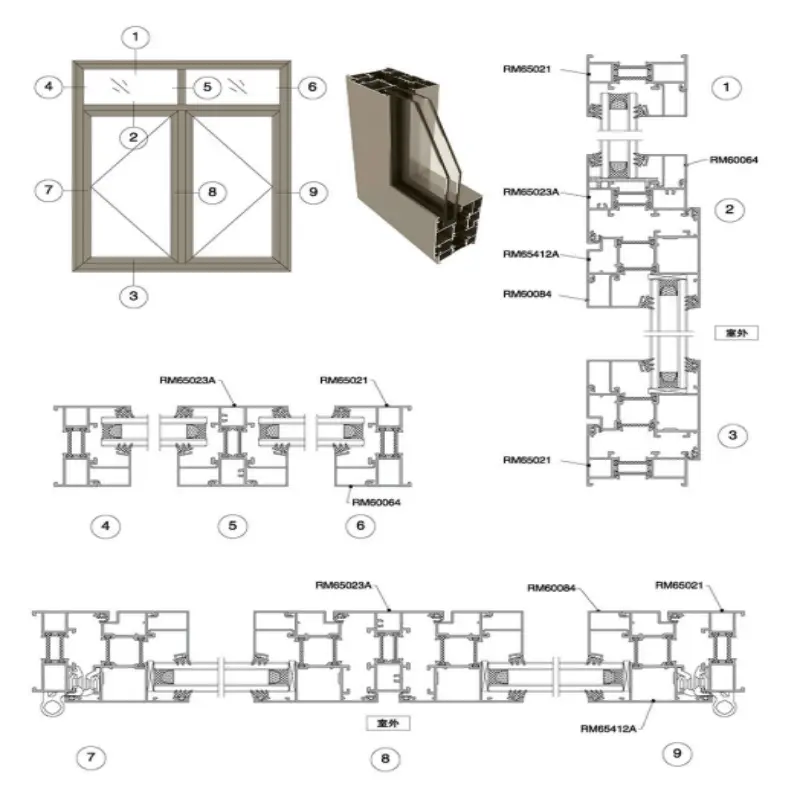 1
4
5
6
2
7
8
9
3

RM65021
1
RM60064
RM65023A
2
RM65412A
RM60084
室外
3
RM65021

RM65023A
RM65021
RM60064
4
5
6

RM65023A
RM60084
RM65021
室外
RM65412A
7
8
9